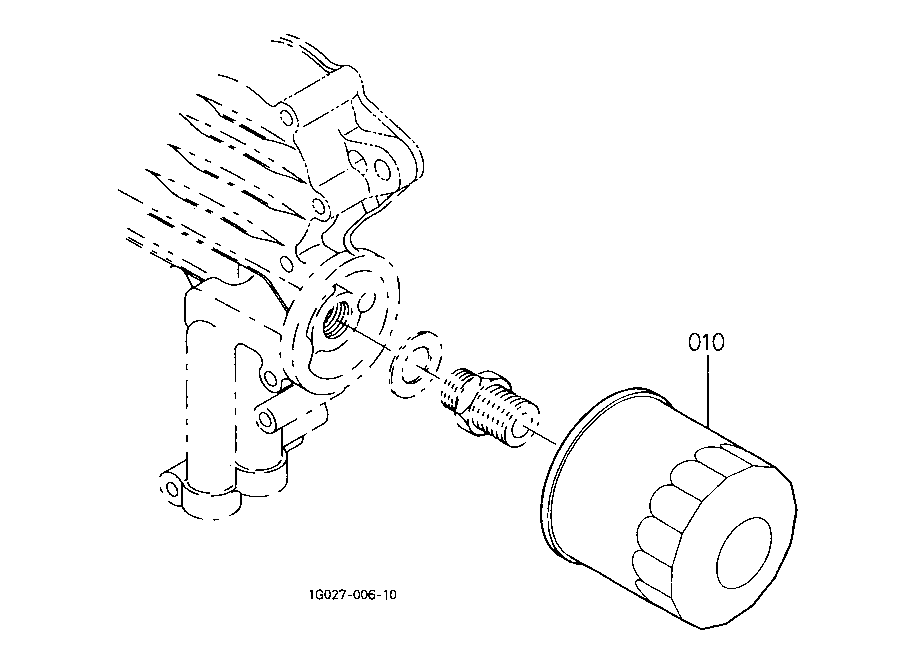 010

1G027-006-10